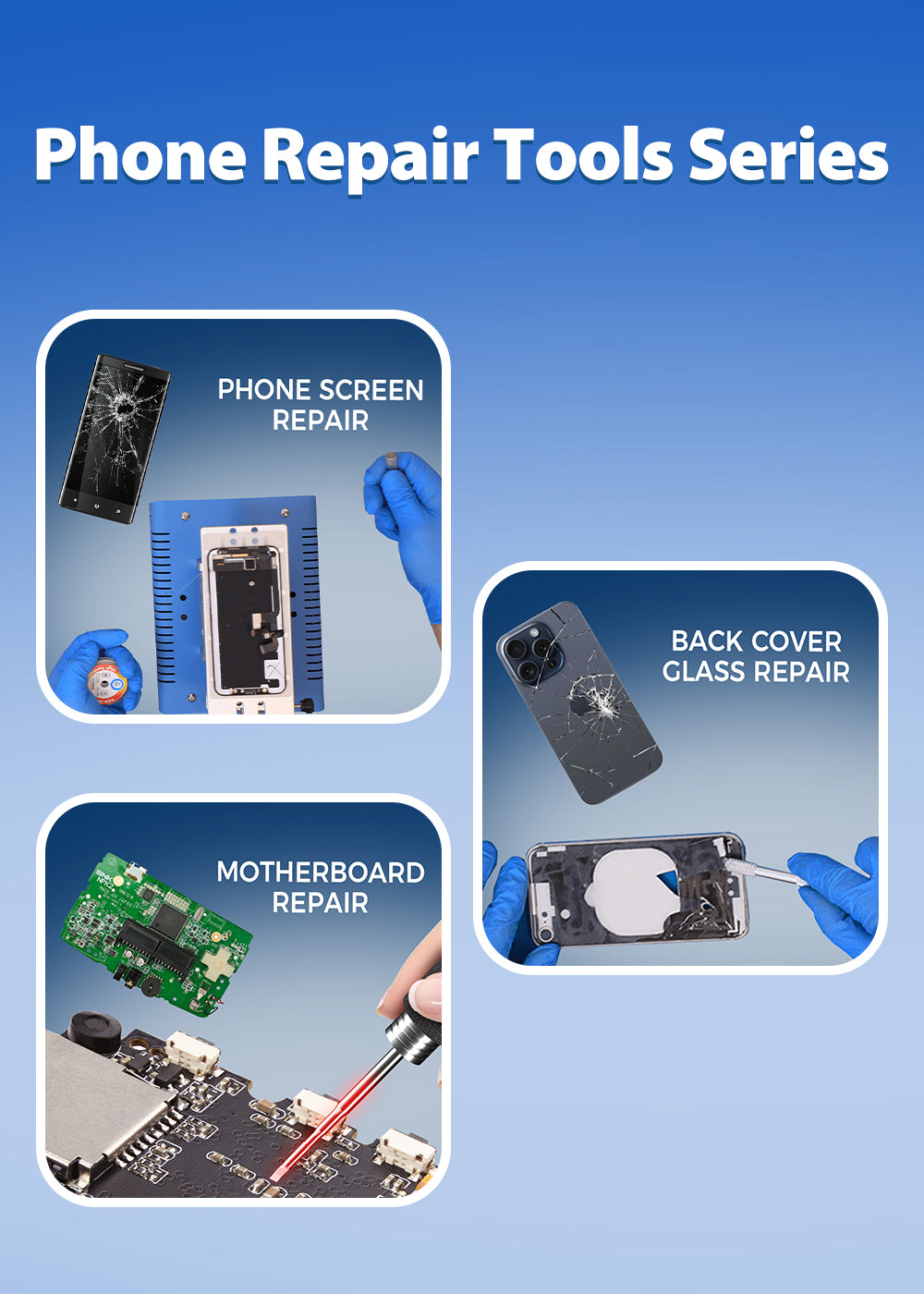 Phone Repair Tools Series

PHONE SCREEN REPAIR

BACK COVER GLASS REPAIR

MOTHERBOARD REPAIR